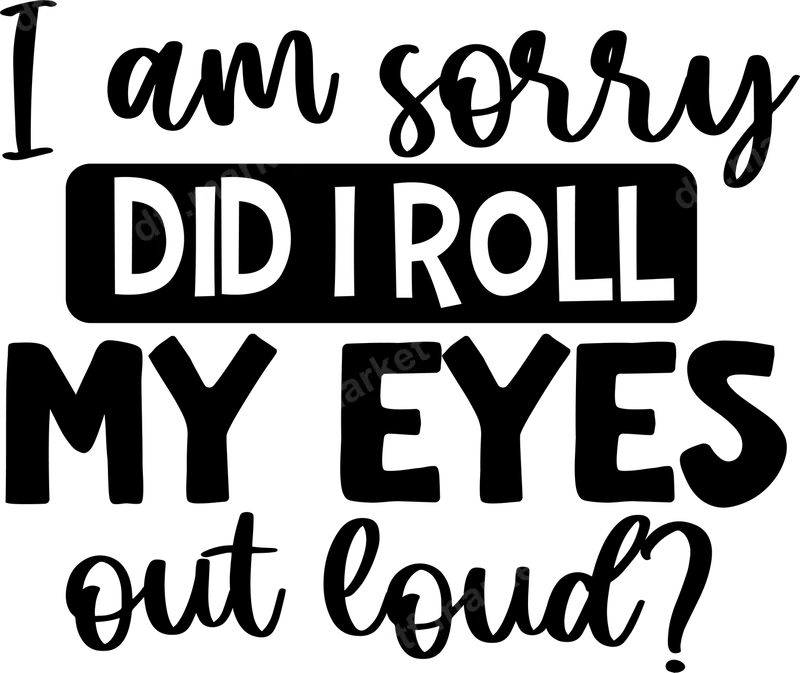 I am sorry
DID I ROLL
MY EYES
out loud?