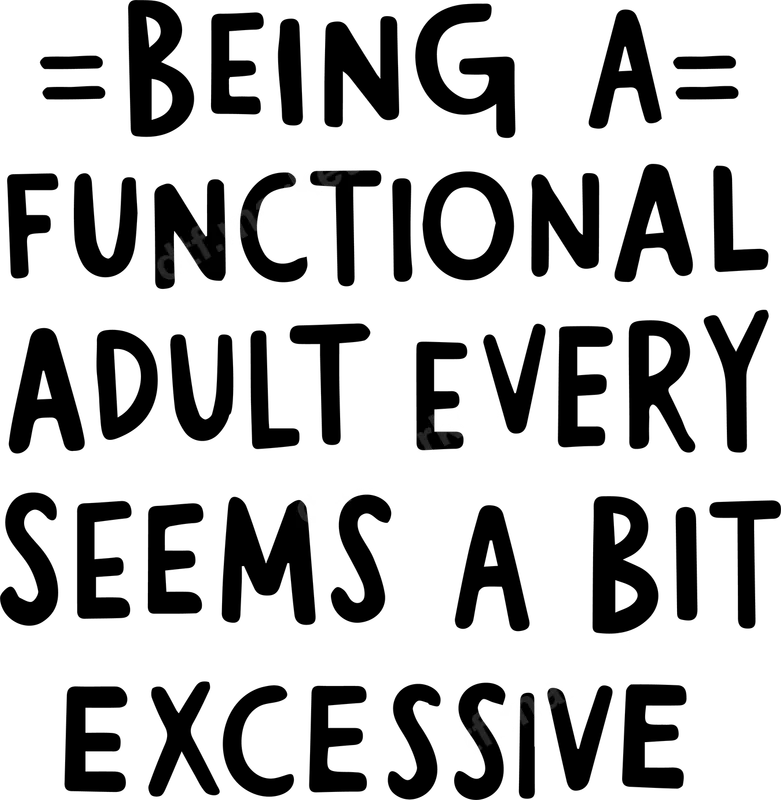 =BEING A=
FUNCTIONAL
ADULT EVERY
SEEMS A BIT
EXCESSIVE